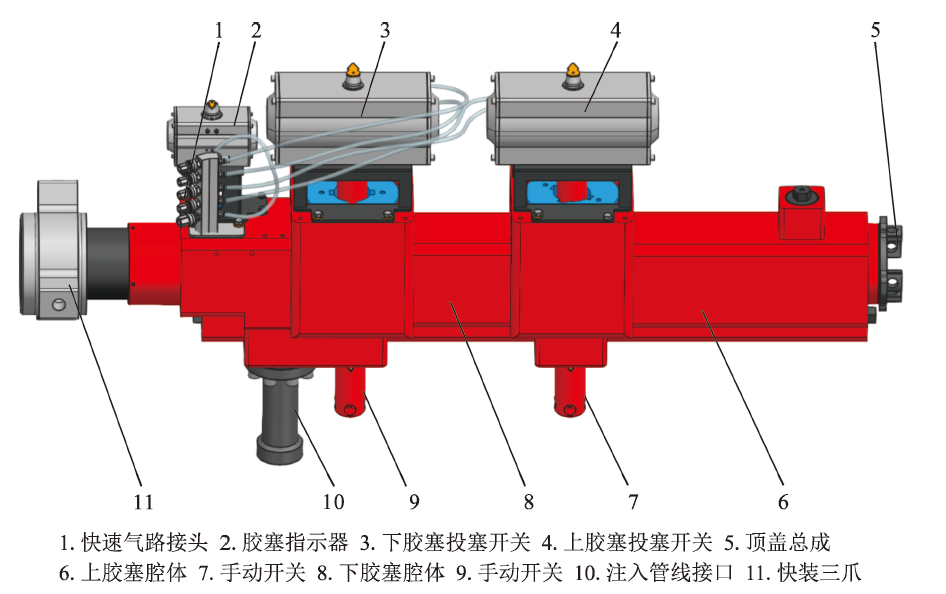 1 2 3 4 5

11 10 9 8 7 6

1. 快速气路接头 2. 胶塞指示器 3. 下胶塞投塞开关 4. 上胶塞投塞开关 5. 顶盖总成
6. 上胶塞腔体 7. 手动开关 8. 下胶塞腔体 9. 手动开关 10. 注入管线接口 11. 快装三爪